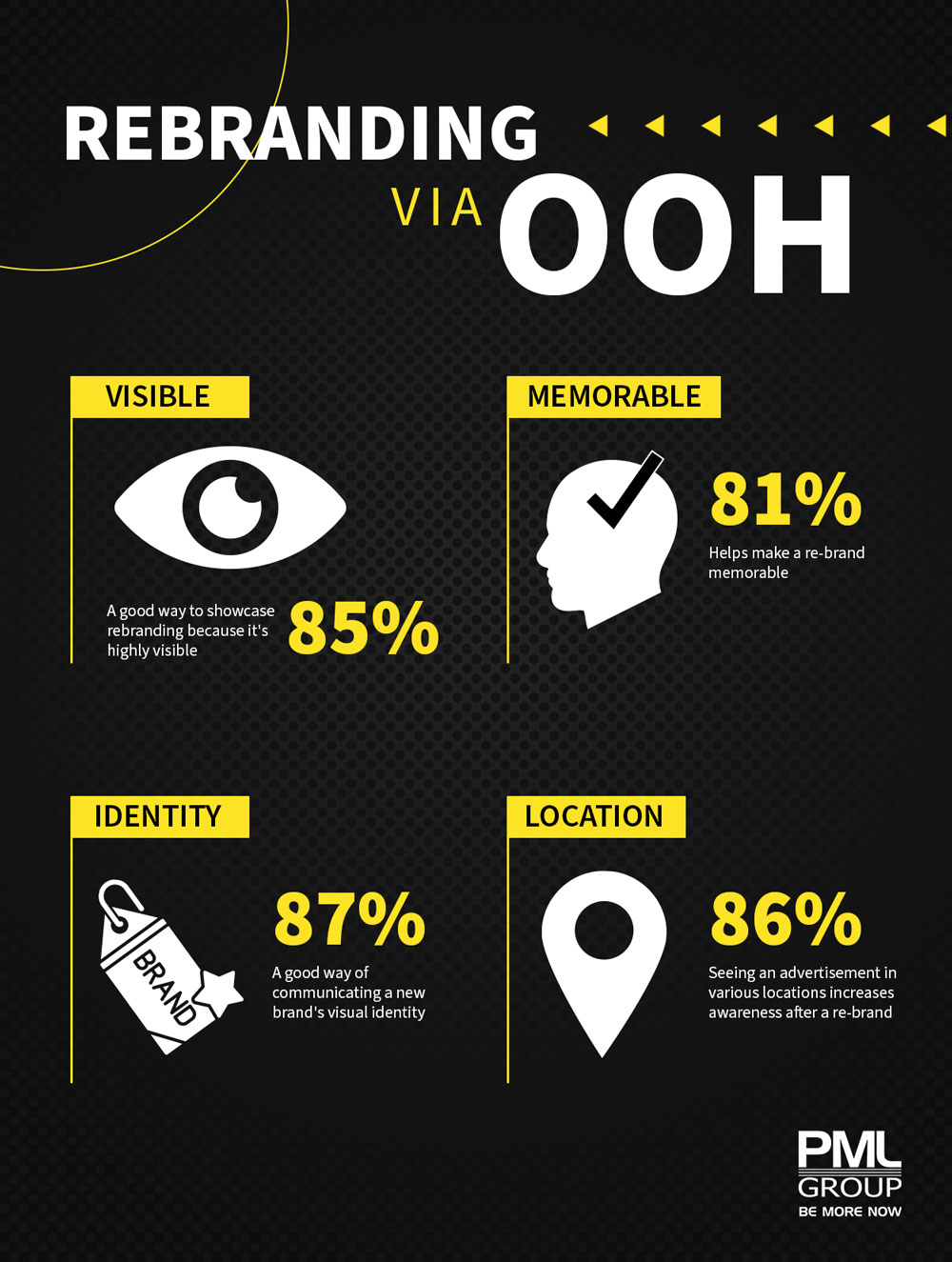 REBRANDING

VIA OOH

VISIBLE

A good way to showcase rebranding because it's highly visible

85%

MEMORABLE

81%

Helps make a re-brand memorable

IDENTITY

BRAND

87%

A good way of communicating a new brand's visual identity

LOCATION

86%

Seeing an advertisement in various locations increases awareness after a re-brand

PML GROUP

BE MORE NOW