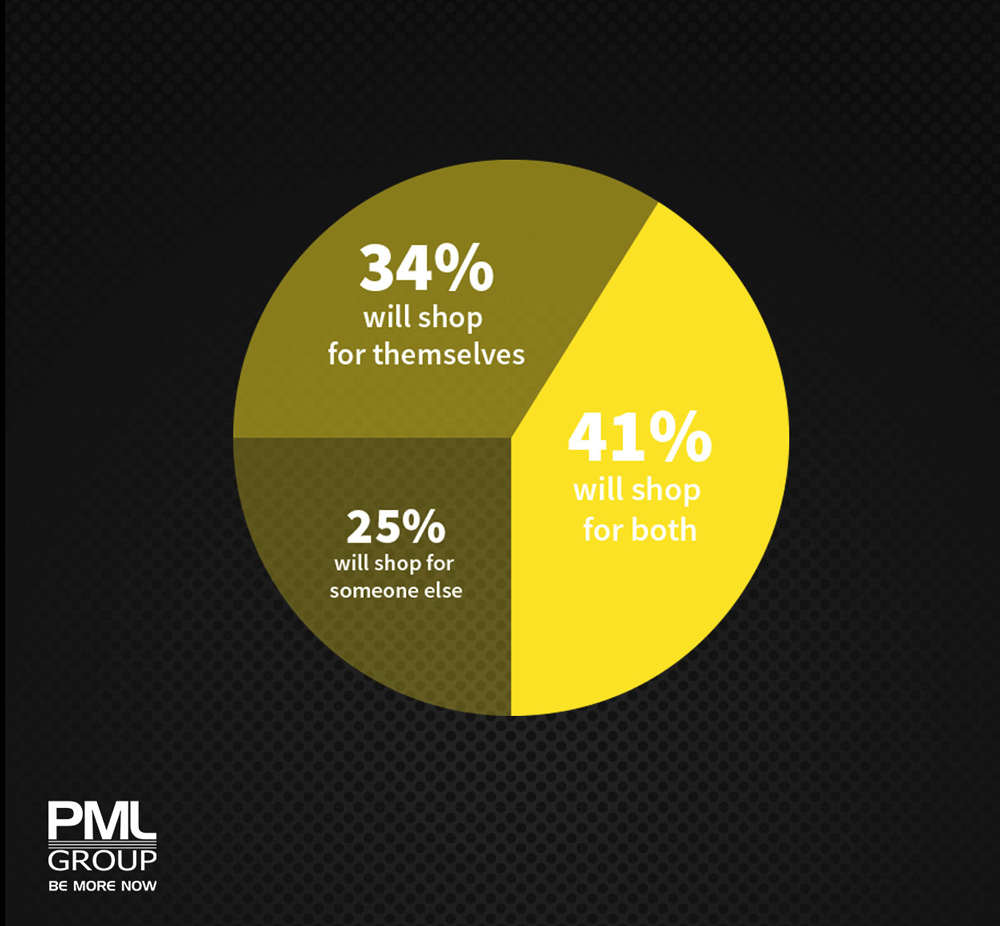 34%
will shop
for themselves

41%
will shop
for both

25%
will shop for
someone else

PML
GROUP
BE MORE NOW