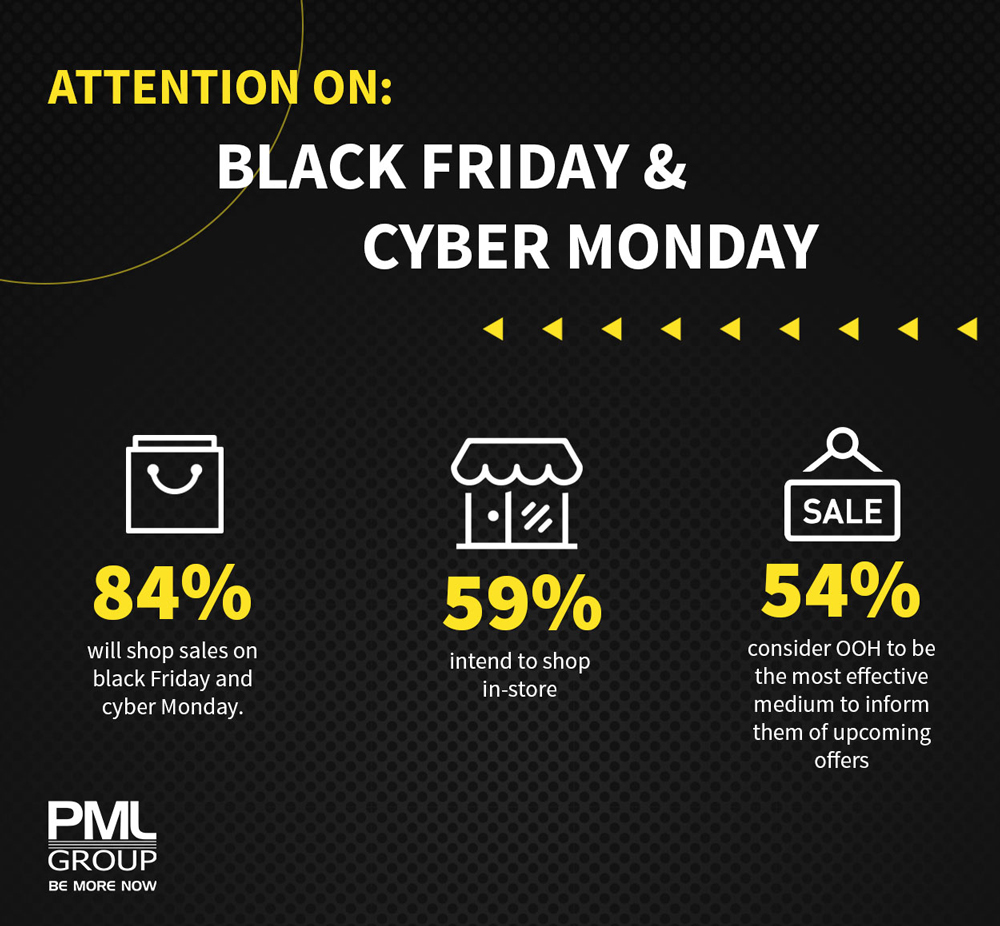 ATTENTION ON:

BLACK FRIDAY & CYBER MONDAY

84%
will shop sales on black Friday and cyber Monday.

59%
intend to shop in-store

SALE

54%
consider OOH to be the most effective medium to inform them of upcoming offers

PML GROUP
BE MORE NOW