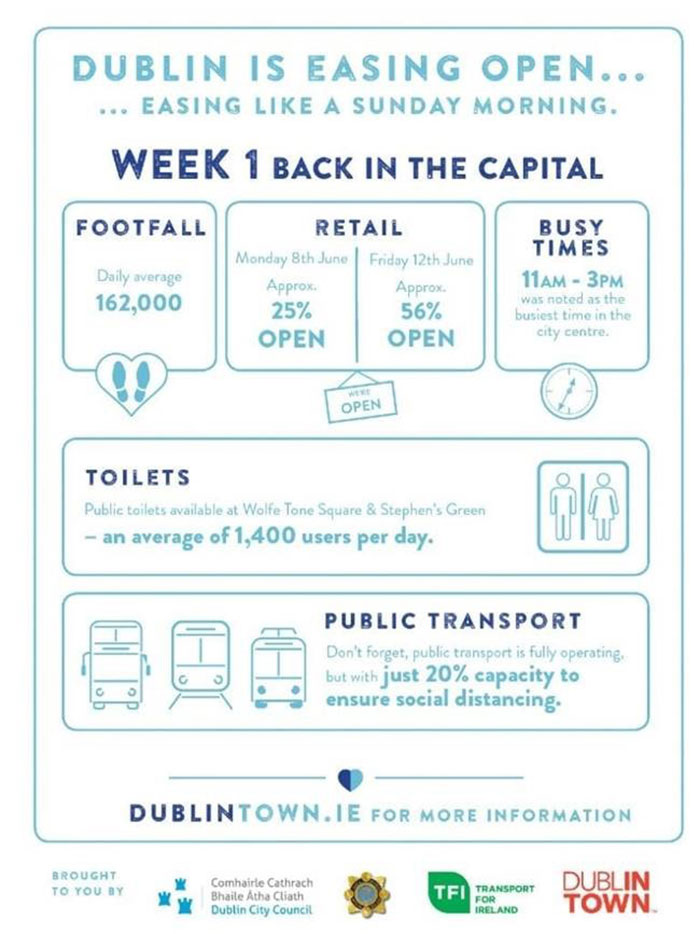 DUBLIN IS EASING OPEN...
... EASING LIKE A SUNDAY MORNING.

WEEK 1 BACK IN THE CAPITAL

FOOTFALL

Daily average
162,000

RETAIL

Monday 8th June
Approx.
25%
OPEN

Friday 12th June
Approx.
56%
OPEN

WE'RE
OPEN

BUSY TIMES

11AM - 3PM
was noted as the busiest time in the city centre.

TOILETS

Public toilets available at Wolfe Tone Square & Stephen's Green
– an average of 1,400 users per day.

PUBLIC TRANSPORT

Don't forget, public transport is fully operating, but with just 20% capacity to ensure social distancing.

DUBLINTOWN.IE FOR MORE INFORMATION

BROUGHT TO YOU BY

Comhairle Cathrach Bhaile Átha Cliath Dublin City Council

TFI TRANSPORT FOR IRELAND

DUBLIN TOWN