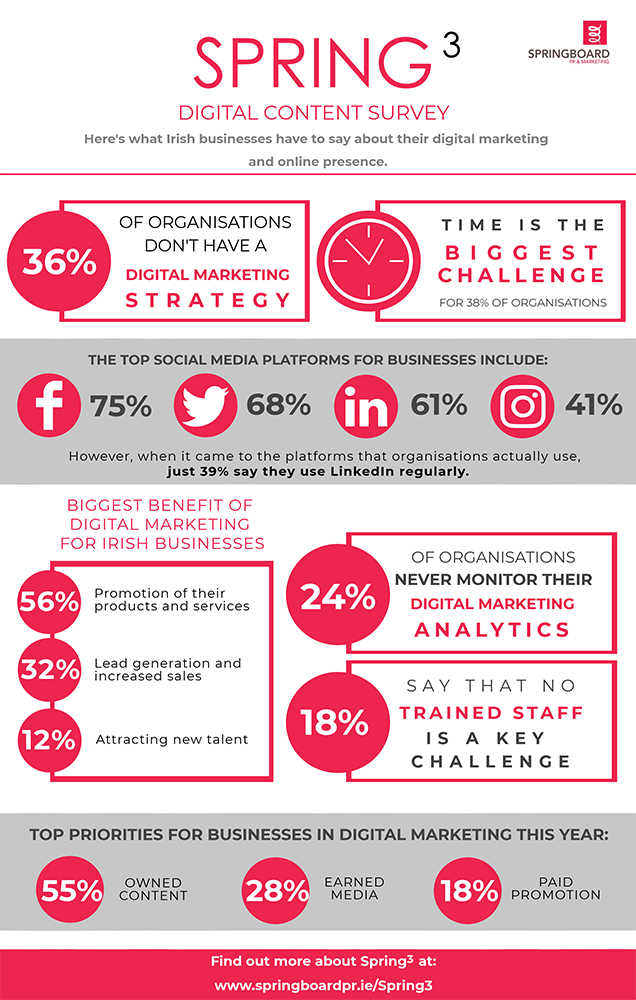 SPRING $^3$

SPRINGBOARD PR & MARKETING

DIGITAL CONTENT SURVEY

Here's what Irish businesses have to say about their digital marketing and online presence.

36%

OF ORGANISATIONS DON'T HAVE A DIGITAL MARKETING STRATEGY

TIME IS THE BIGGEST CHALLENGE

FOR 38% OF ORGANISATIONS

THE TOP SOCIAL MEDIA PLATFORMS FOR BUSINESSES INCLUDE:

75%

68%

61%

41%

However, when it came to the platforms that organisations actually use, just 39% say they use LinkedIn regularly.

BIGGEST BENEFIT OF DIGITAL MARKETING FOR IRISH BUSINESSES

56% Promotion of their products and services

32% Lead generation and increased sales

12% Attracting new talent

24%

OF ORGANISATIONS NEVER MONITOR THEIR DIGITAL MARKETING ANALYTICS

18%

SAY THAT NO TRAINED STAFF IS A KEY CHALLENGE

TOP PRIORITIES FOR BUSINESSES IN DIGITAL MARKETING THIS YEAR:

55% OWNED CONTENT

28% EARNED MEDIA

18% PAID PROMOTION

Find out more about Spring$^3$ at:
www.springboardpr.ie/Spring3