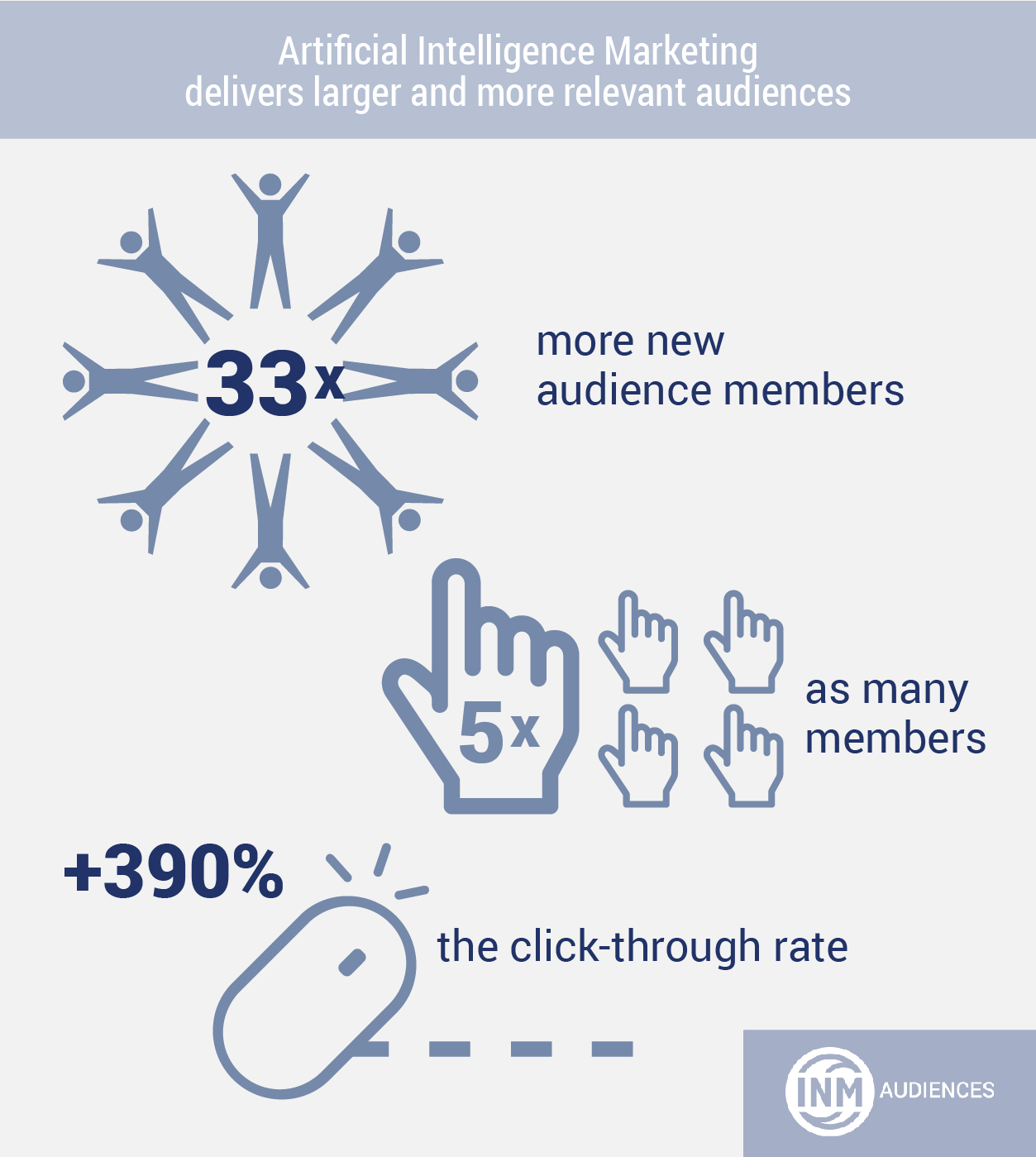 Artificial Intelligence Marketing
delivers larger and more relevant audiences

33x

more new
audience members

5x

as many
members

+390%

the click-through rate

INM AUDIENCES